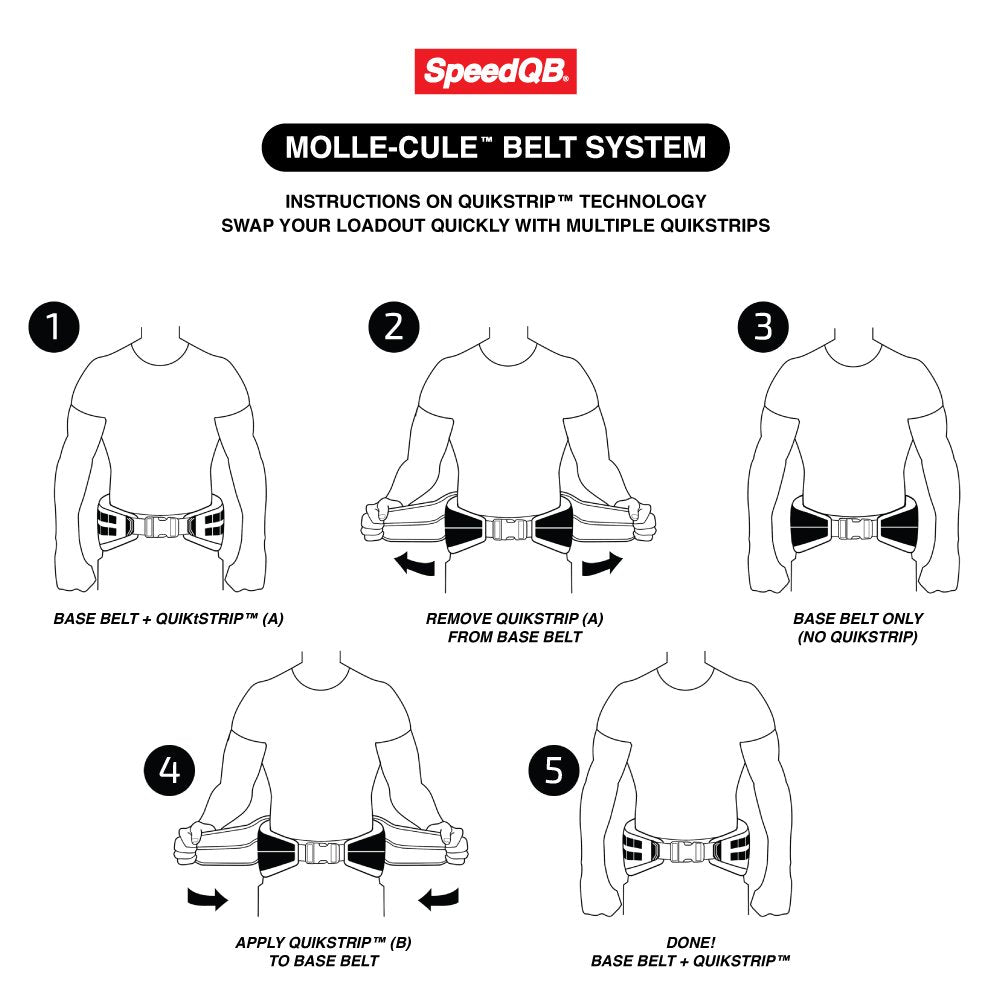 SpeedQB®

MOLLE-CULE™ BELT SYSTEM

INSTRUCTIONS ON QUIKSTRIP™ TECHNOLOGY
SWAP YOUR LOADOUT QUICKLY WITH MULTIPLE QUIKSTRIPS

1

BASE BELT + QUIKtSTRIP™ (A)

2

REMOVE QUIKSTRIP (A)
FROM BASE BELT

3

BASE BELT ONLY
(NO QUIKSTRIP)

4

APPLY QUIKSTRIP™ (B)
TO BASE BELT

5

DONE!
BASE BELT + QUIKSTRIP™